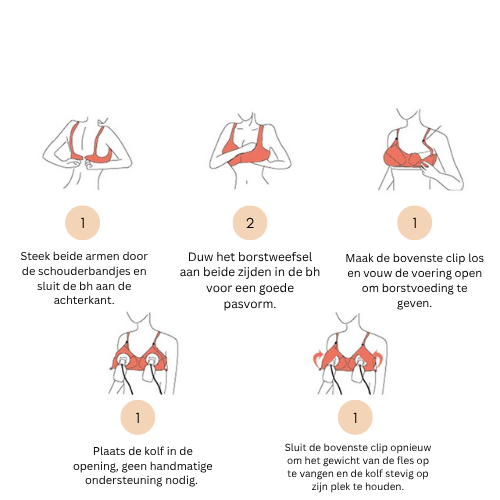 1

Steek beide armen door de schouderbandjes en sluit de bh aan de achterkant.

2

Duw het borstweefsel aan beide zijden in de bh voor een goede pasvorm.

1

Maak de bovenste clip los en vouw de voering open om borstvoeding te geven.

1

Plaats de kolf in de opening, geen handmatige ondersteuning nodig.

1

Sluit de bovenste clip opnieuw om het gewicht van de fles op te vangen en de kolf stevig op zijn plek te houden.